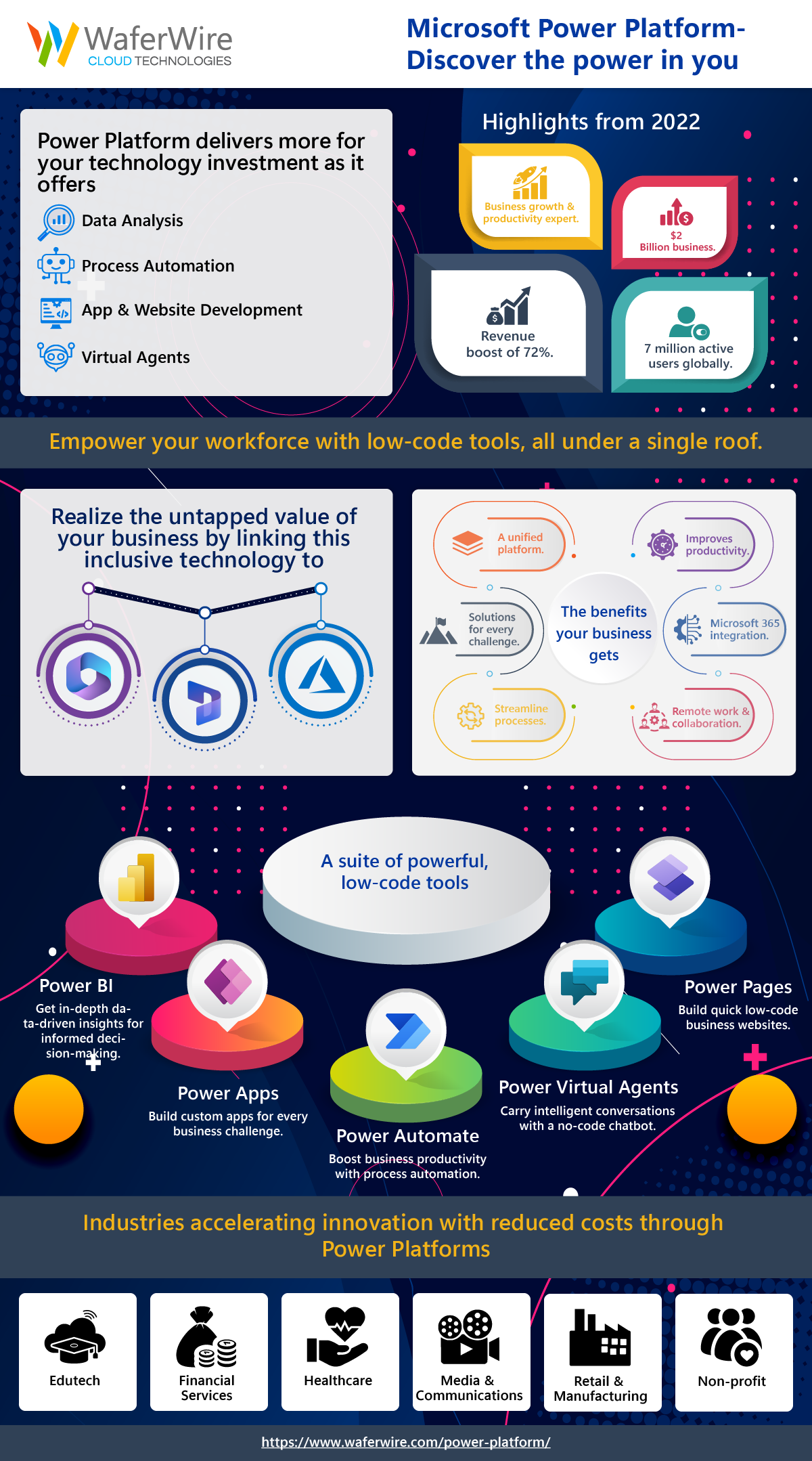 WaferWire CLOUD TECHNOLOGIES

Microsoft Power Platform- Discover the power in you

Power Platform delivers more for your technology investment as it offers

Data Analysis

Process Automation

App & Website Development

Virtual Agents

Highlights from 2022

Business growth & productivity expert.

$2 Billion business.

Revenue boost of 72%.

7 million active users globally.

Empower your workforce with low-code tools, all under a single roof.

Realize the untapped value of your business by linking this inclusive technology to

A unified platform.

Improves productivity.

Solutions for every challenge.

The benefits your business gets

Microsoft 365 integration.

Streamline processes.

Remote work & collaboration.

A suite of powerful, low-code tools

Power BI
Get in-depth data-driven insights for informed decision-making.

Power Apps
Build custom apps for every business challenge.

Power Automate
Boost business productivity with process automation.

Power Virtual Agents
Carry intelligent conversations with a no-code chatbot.

Power Pages
Build quick low-code business websites.

Industries accelerating innovation with reduced costs through Power Platforms

Edutech

Financial Services

Healthcare

Media & Communications

Retail & Manufacturing

Non-profit

https://www.waferwire.com/power-platform/