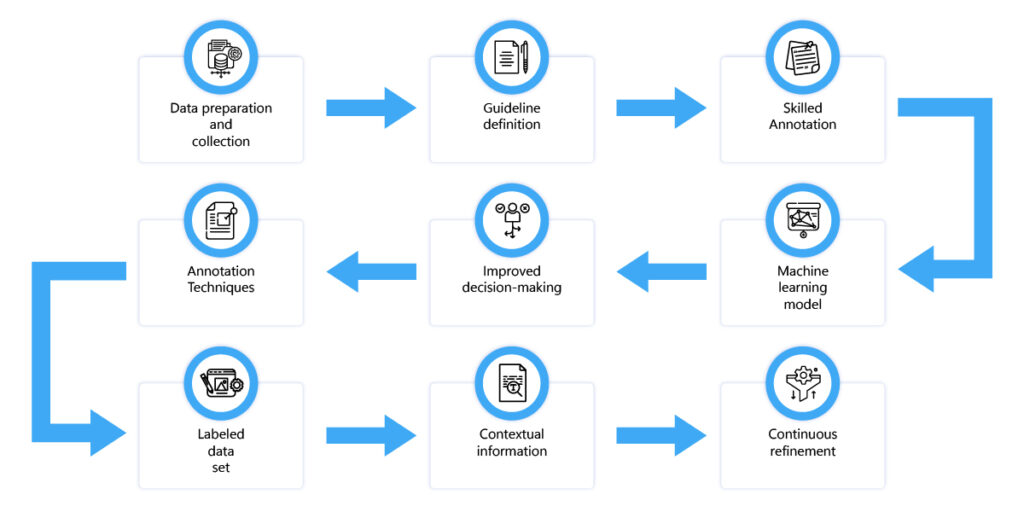 Data preparation and collection

Guideline definition

Skilled Annotation

Machine learning model

Improved decision-making

Annotation Techniques

Labeled data set

Contextual information

Continuous refinement