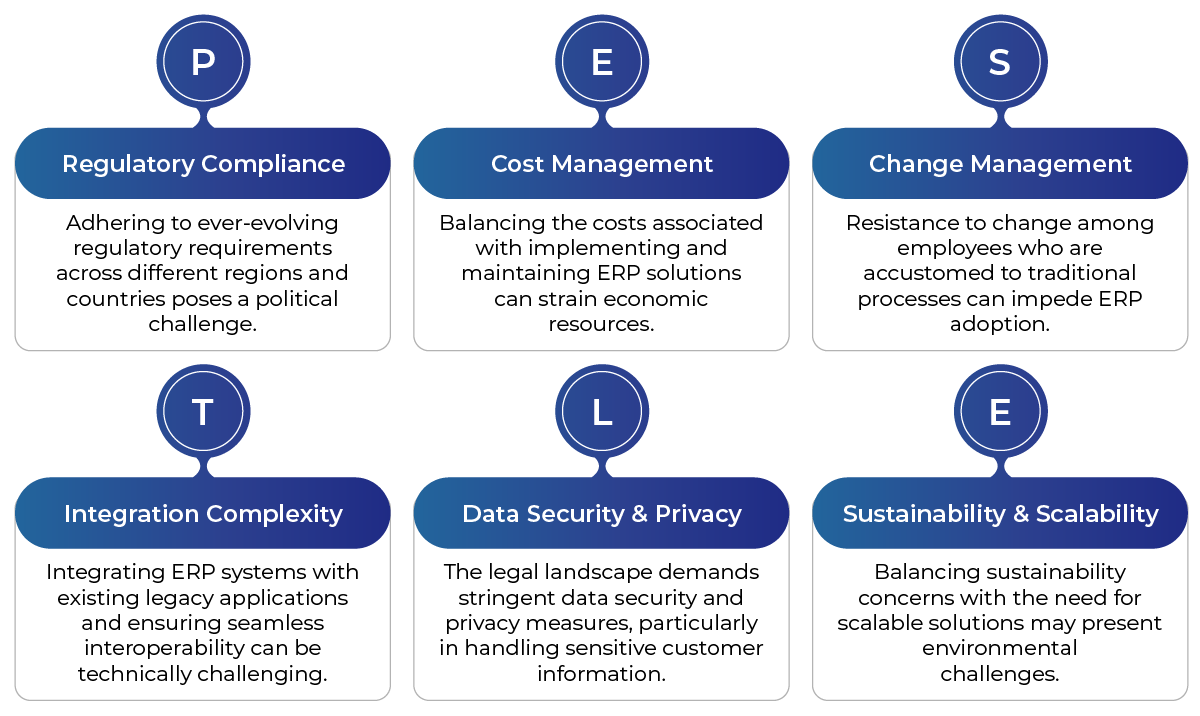 P

Regulatory Compliance

Adhering to ever-evolving regulatory requirements across different regions and countries poses a political challenge.

E

Cost Management

Balancing the costs associated with implementing and maintaining ERP solutions can strain economic resources.

S

Change Management

Resistance to change among employees who are accustomed to traditional processes can impede ERP adoption.

T

Integration Complexity

Integrating ERP systems with existing legacy applications and ensuring seamless interoperability can be technically challenging.

L

Data Security & Privacy

The legal landscape demands stringent data security and privacy measures, particularly in handling sensitive customer information.

E

Sustainability & Scalability

Balancing sustainability concerns with the need for scalable solutions may present environmental challenges.